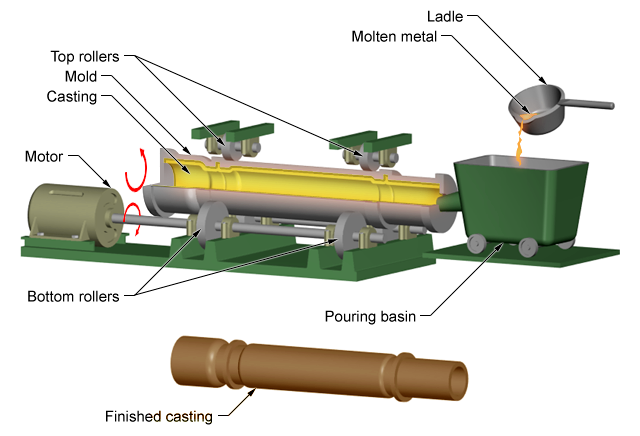 Ladle
Molten metal
Top rollers
Mold
Casting
Motor
Bottom rollers
Pouring basin
Finished casting